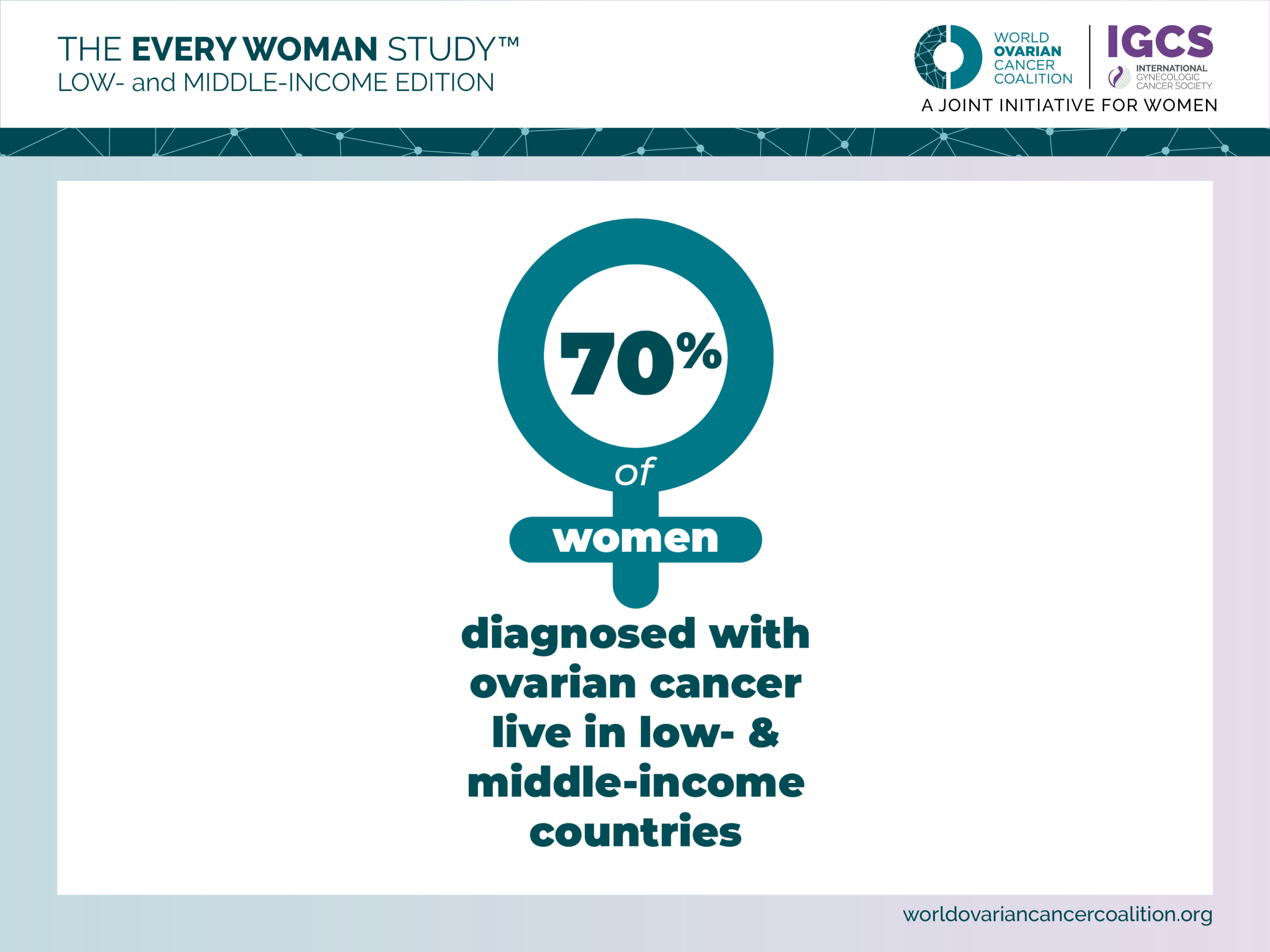 THE EVERY WOMAN STUDY™
LOW- and MIDDLE-INCOME EDITION

WORLD OVARIAN CANCER COALITION

IGCS
INTERNATIONAL GYNECOLOGIC CANCER SOCIETY

A JOINT INITIATIVE FOR WOMEN

70%
of
women
diagnosed with ovarian cancer live in low- & middle-income countries

worldovariancancercoalition.org